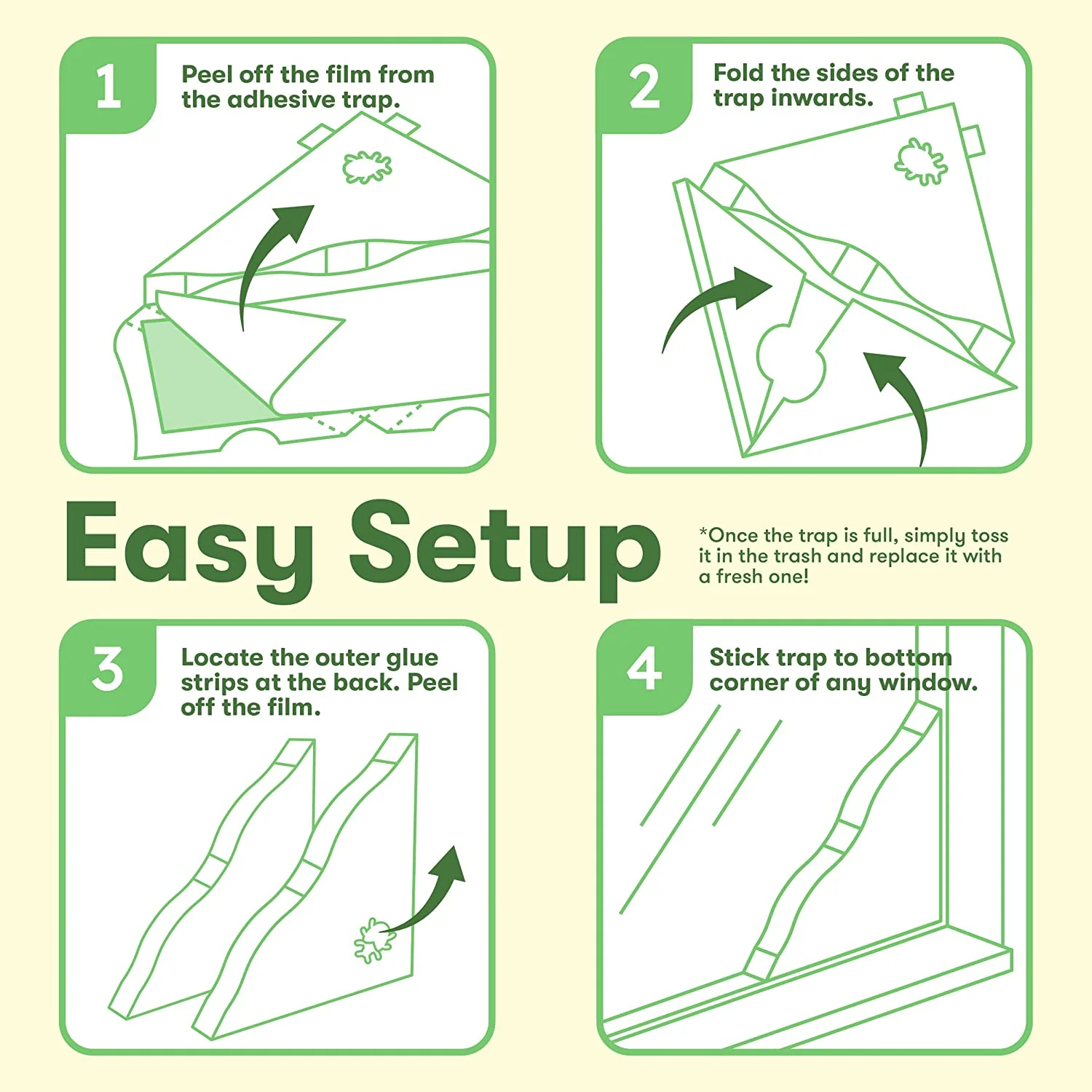 1
Peel off the film from the adhesive trap.

2
Fold the sides of the trap inwards.

Easy Setup

*Once the trap is full, simply toss it in the trash and replace it with a fresh one!

3
Locate the outer glue strips at the back. Peel off the film.

4
Stick trap to bottom corner of any window.