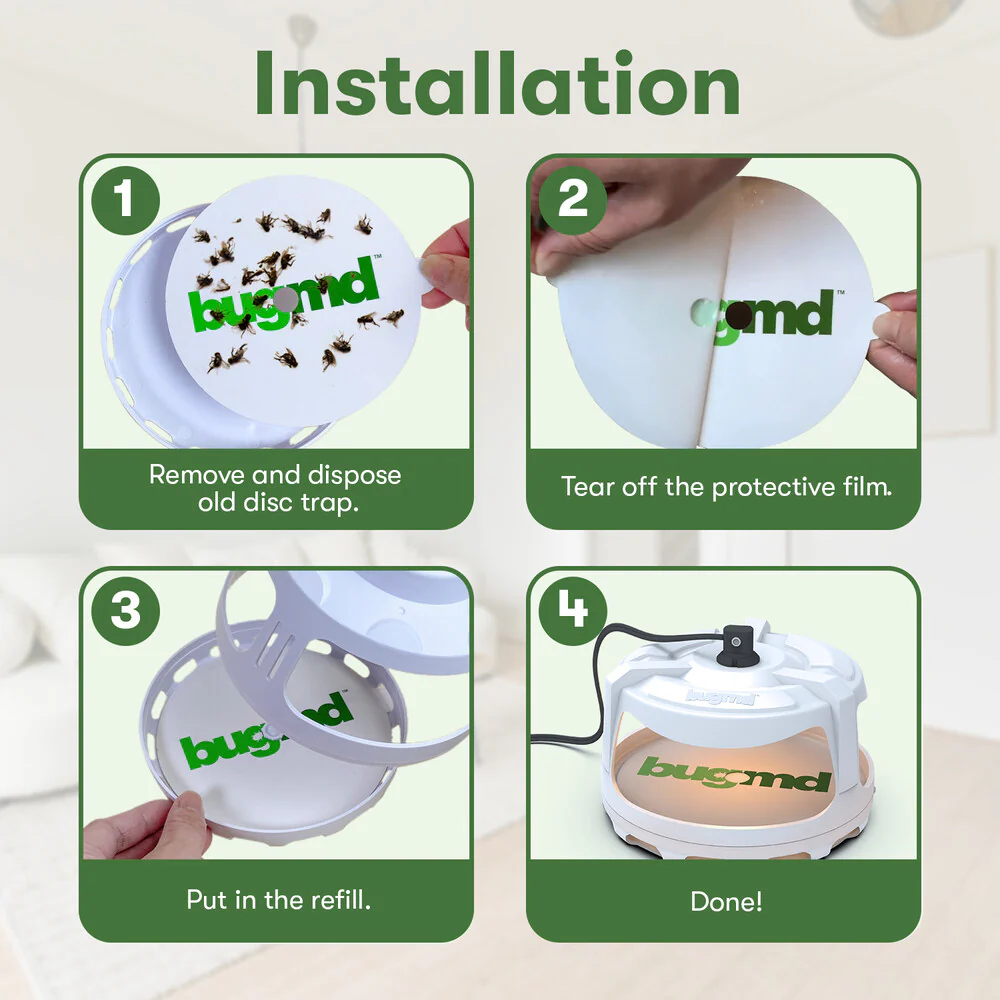 Installation

1

bugmd™

Remove and dispose old disc trap.

2

gmd™

Tear off the protective film.

3

bugmd

Put in the refill.

4

bugmd

bugmd

Done!